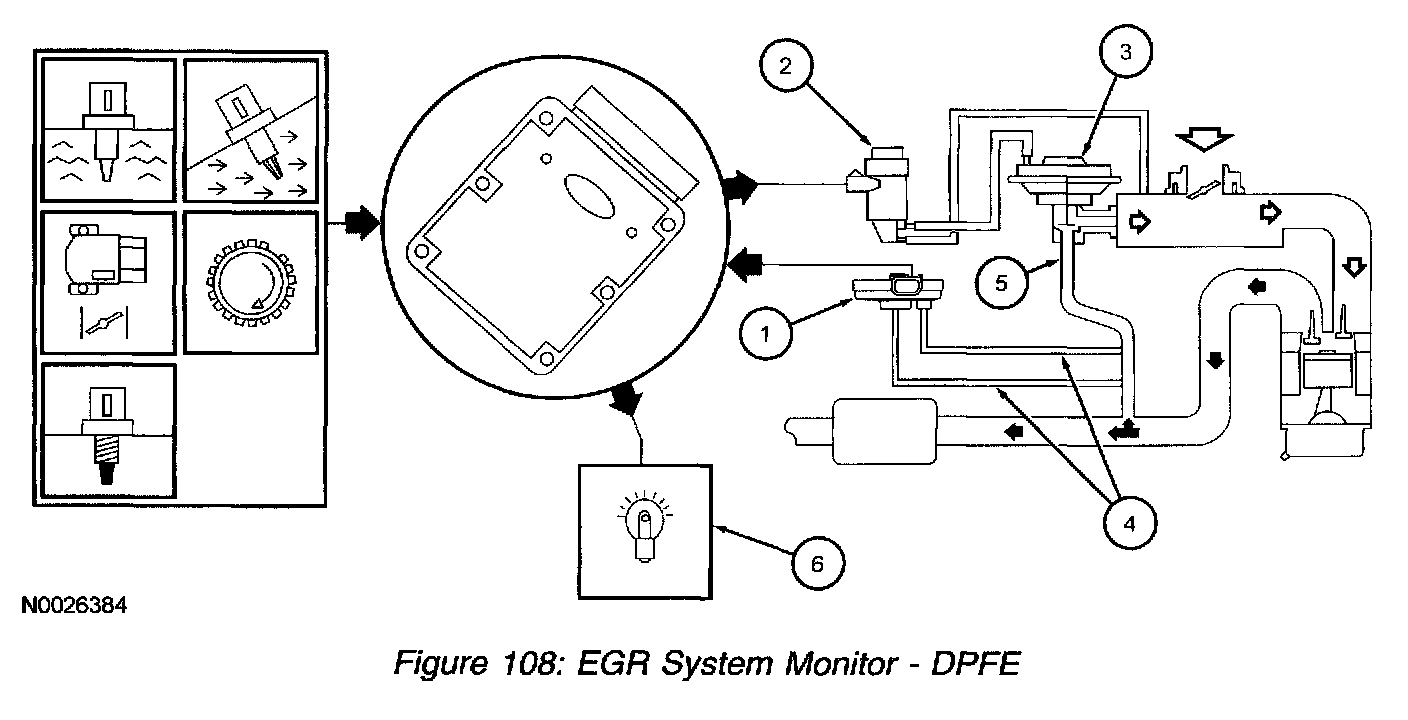 2

3

5

1

4

6

N0026384

Figure 108: EGR System Monitor - DPFE