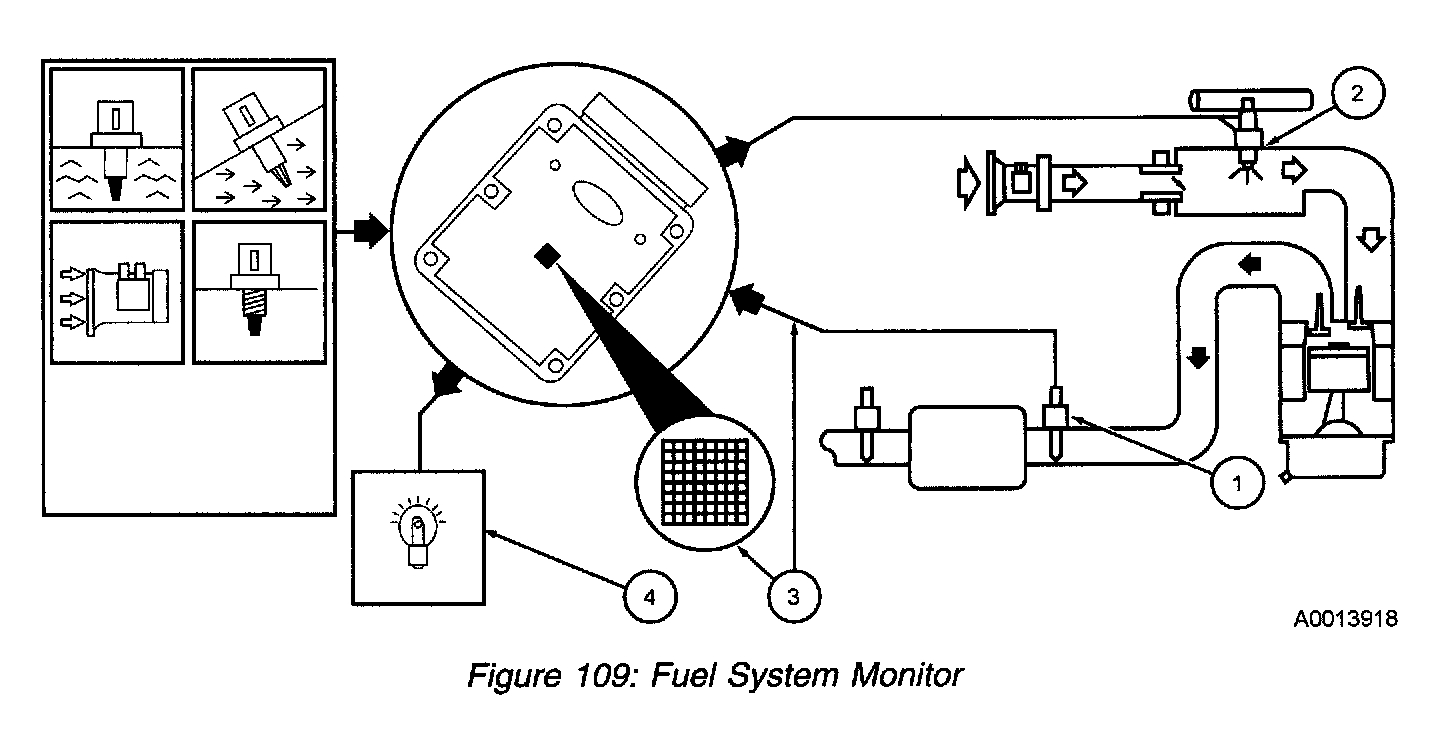 2

1

4

3

A0013918

Figure 109: Fuel System Monitor