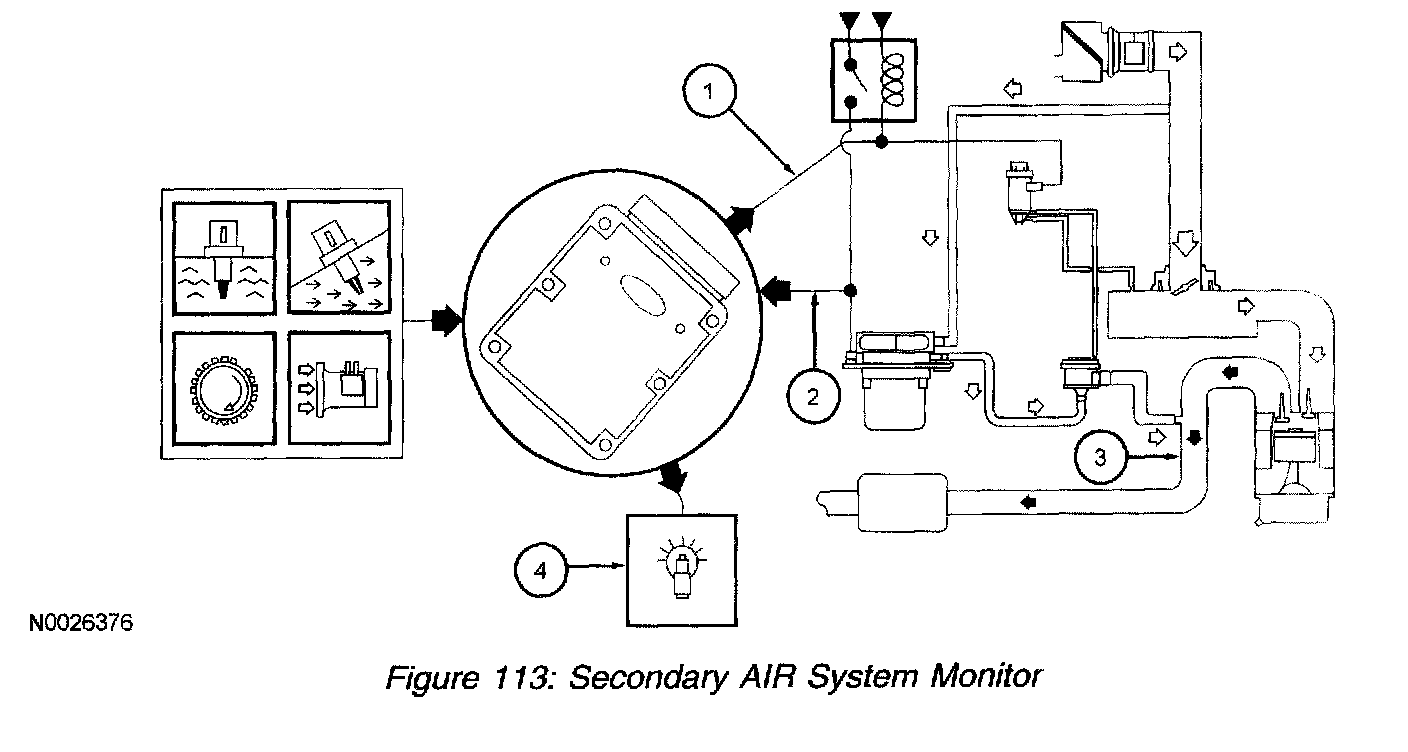 1

2

3

4

N0026376

Figure 113: Secondary AIR System Monitor