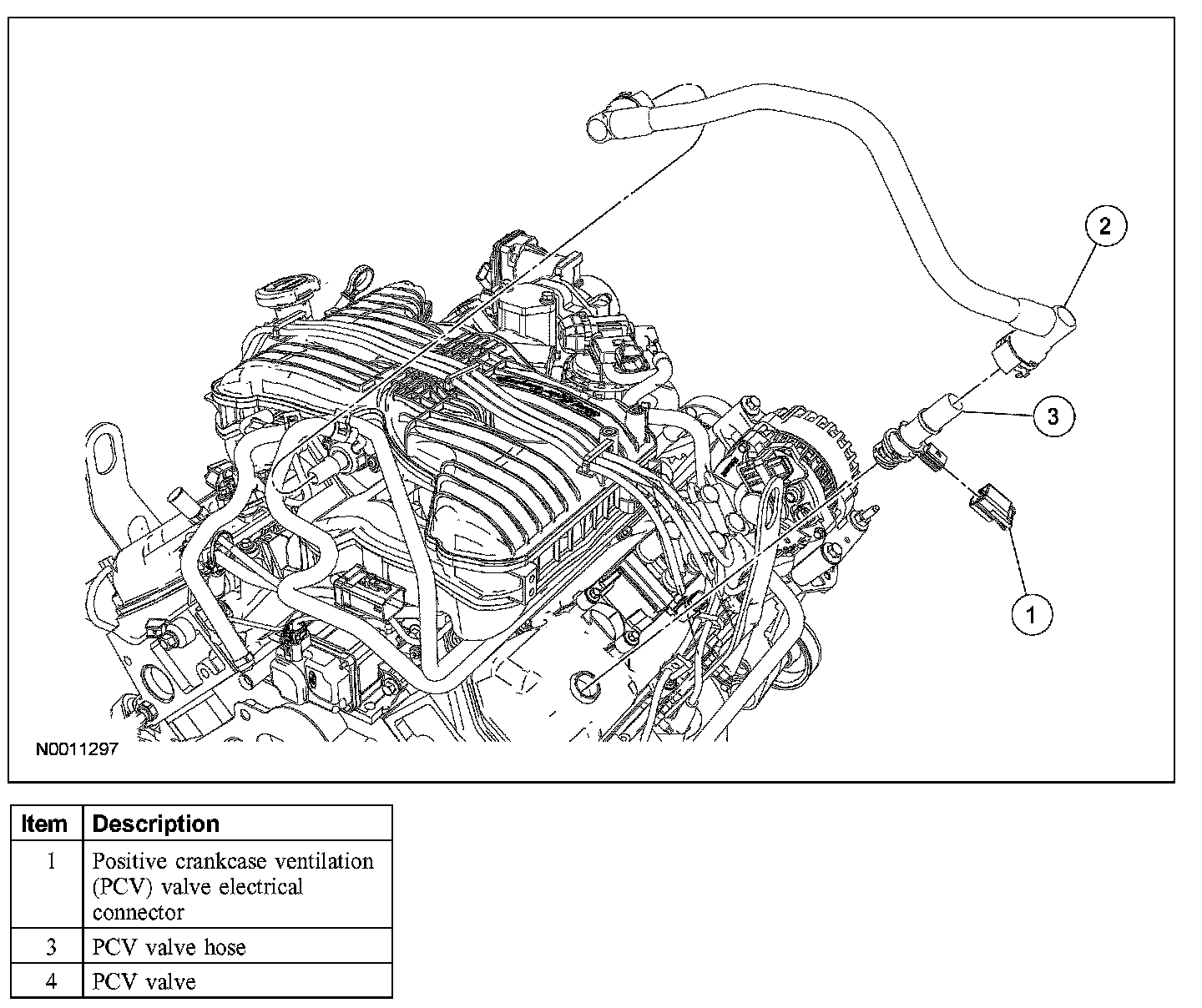 2

3

1

N0011297

| Item | Description |
|---|---|
| 1 | Positive crankcase ventilation (PCV) valve electrical connector |
| 3 | PCV valve hose |
| 4 | PCV valve |