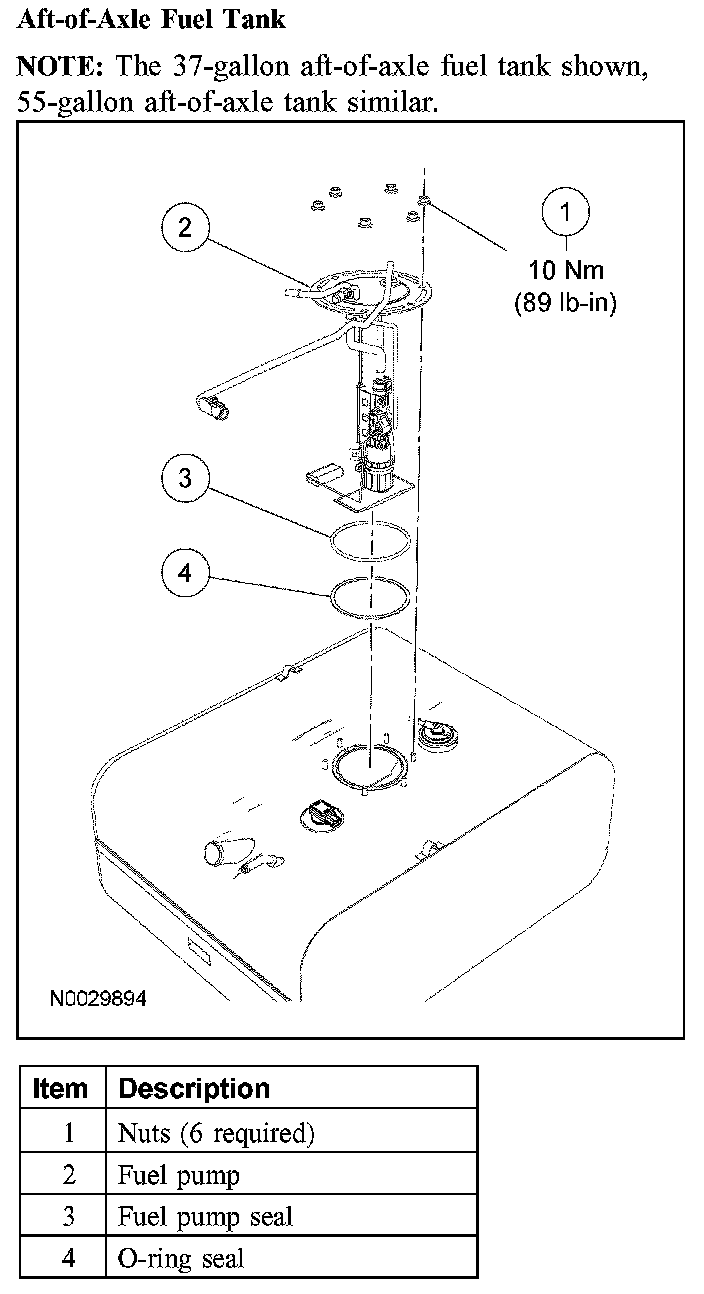 Aft-of-Axle Fuel Tank

NOTE: The 37-gallon aft-of-axle fuel tank shown, 55-gallon aft-of-axle tank similar.

2

1

10 Nm
(89 lb-in)

3

4

N0029894

| Item | Description |
|---|---|
| 1 | Nuts (6 required) |
| 2 | Fuel pump |
| 3 | Fuel pump seal |
| 4 | O-ring seal |