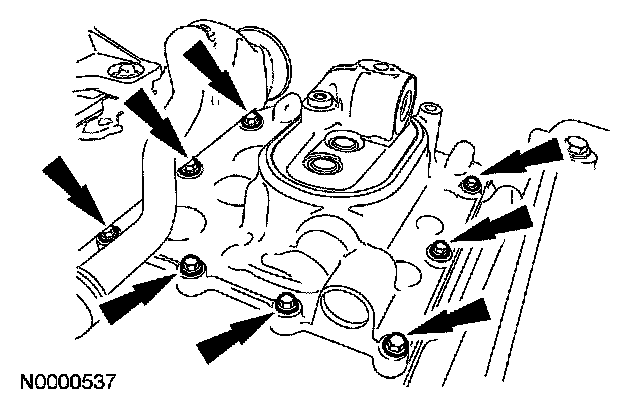 N0000537