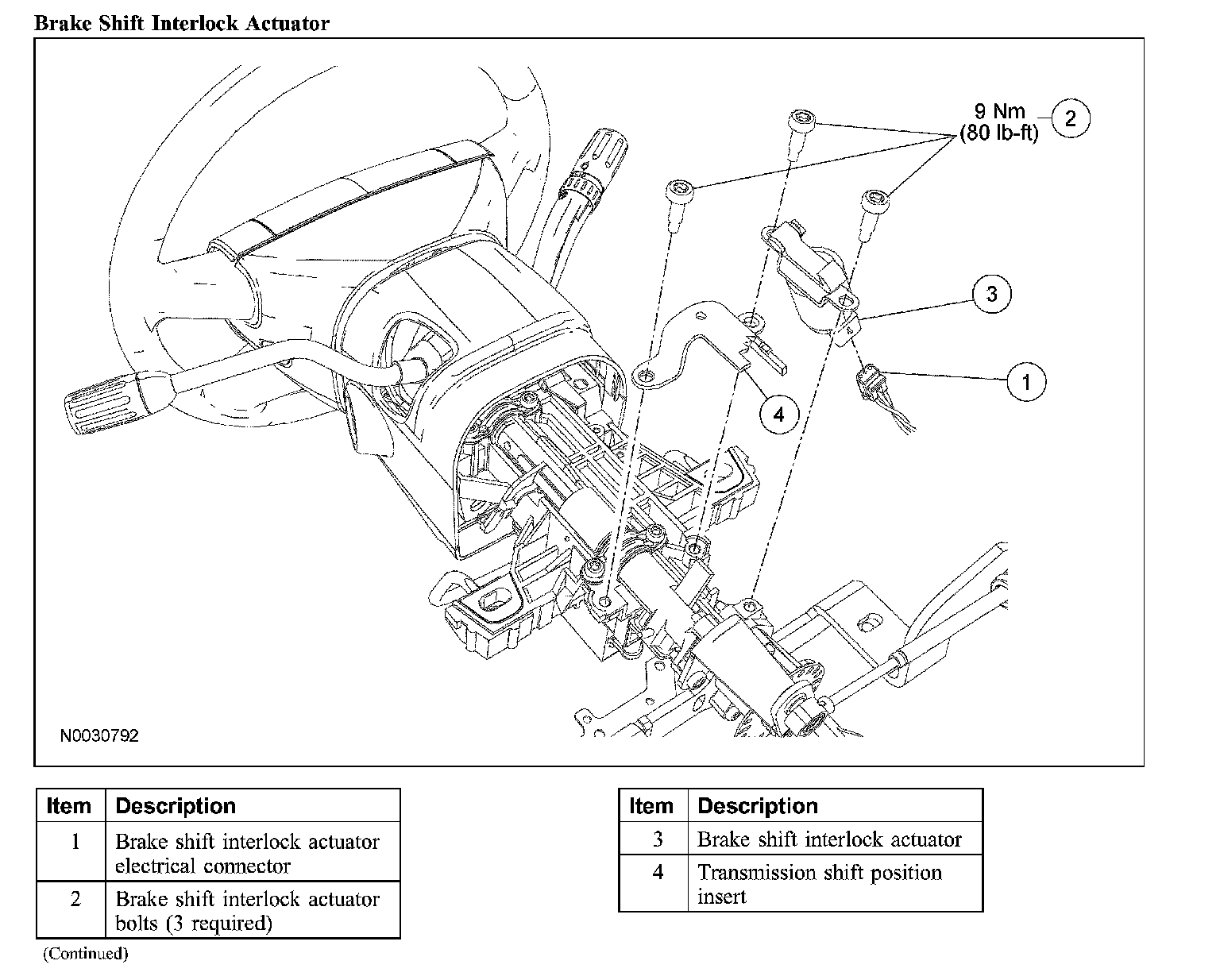 Brake Shift Interlock Actuator

9 Nm
(80 lb-ft)

2

3

1

4

N0030792

| Item | Description |
|---|---|
| 1 | Brake shift interlock actuator electrical connector |
| 2 | Brake shift interlock actuator bolts (3 required) |

(Continued)

| Item | Description |
|---|---|
| 3 | Brake shift interlock actuator |
| 4 | Transmission shift position insert |