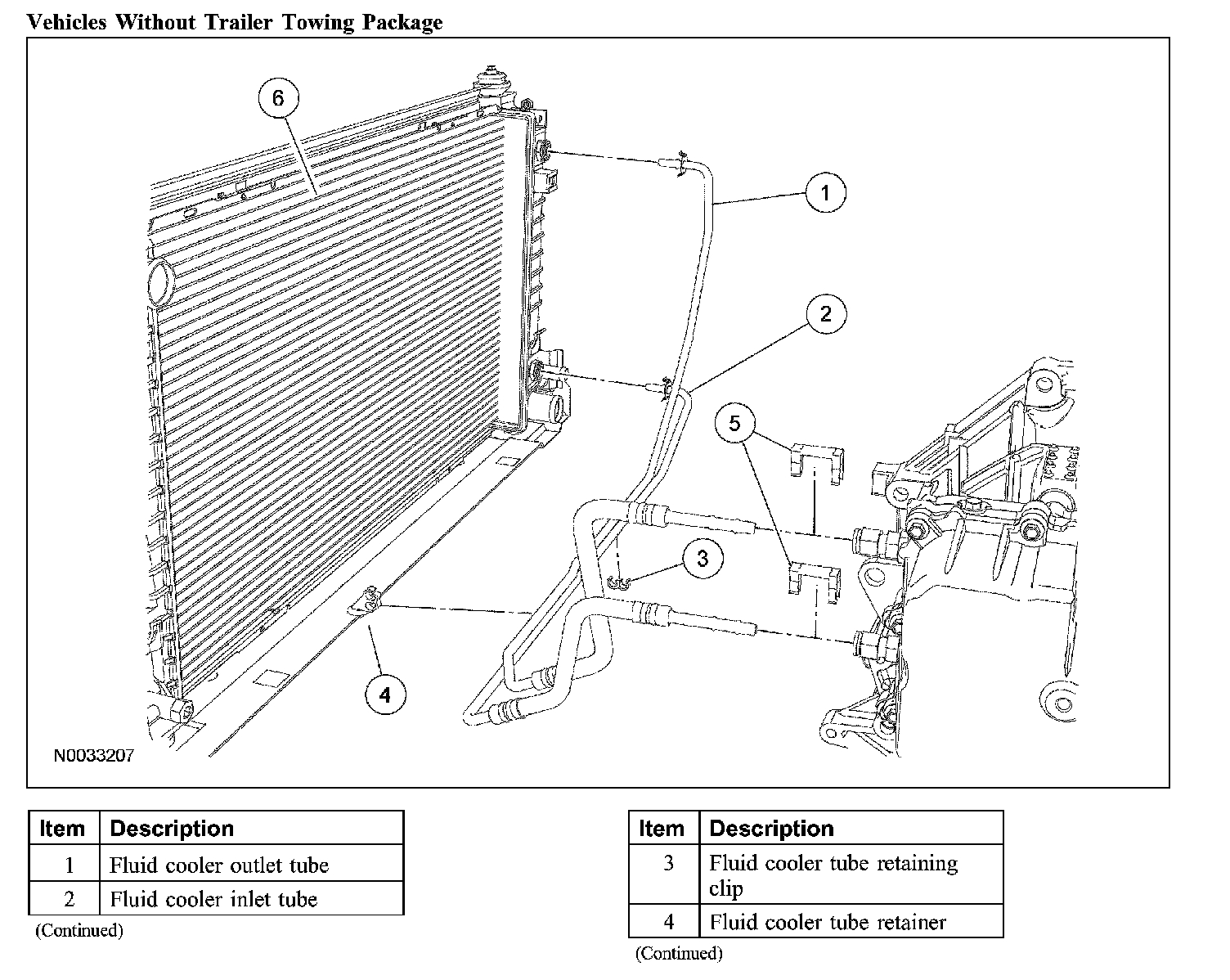 Vehicles Without Trailer Towing Package

6

1

2

5

3

4

N0033207

| Item | Description |
|---|---|
| 1 | Fluid cooler outlet tube |
| 2 | Fluid cooler inlet tube |

(Continued)

| Item | Description |
|---|---|
| 3 | Fluid cooler tube retaining clip |
| 4 | Fluid cooler tube retainer |

(Continued)