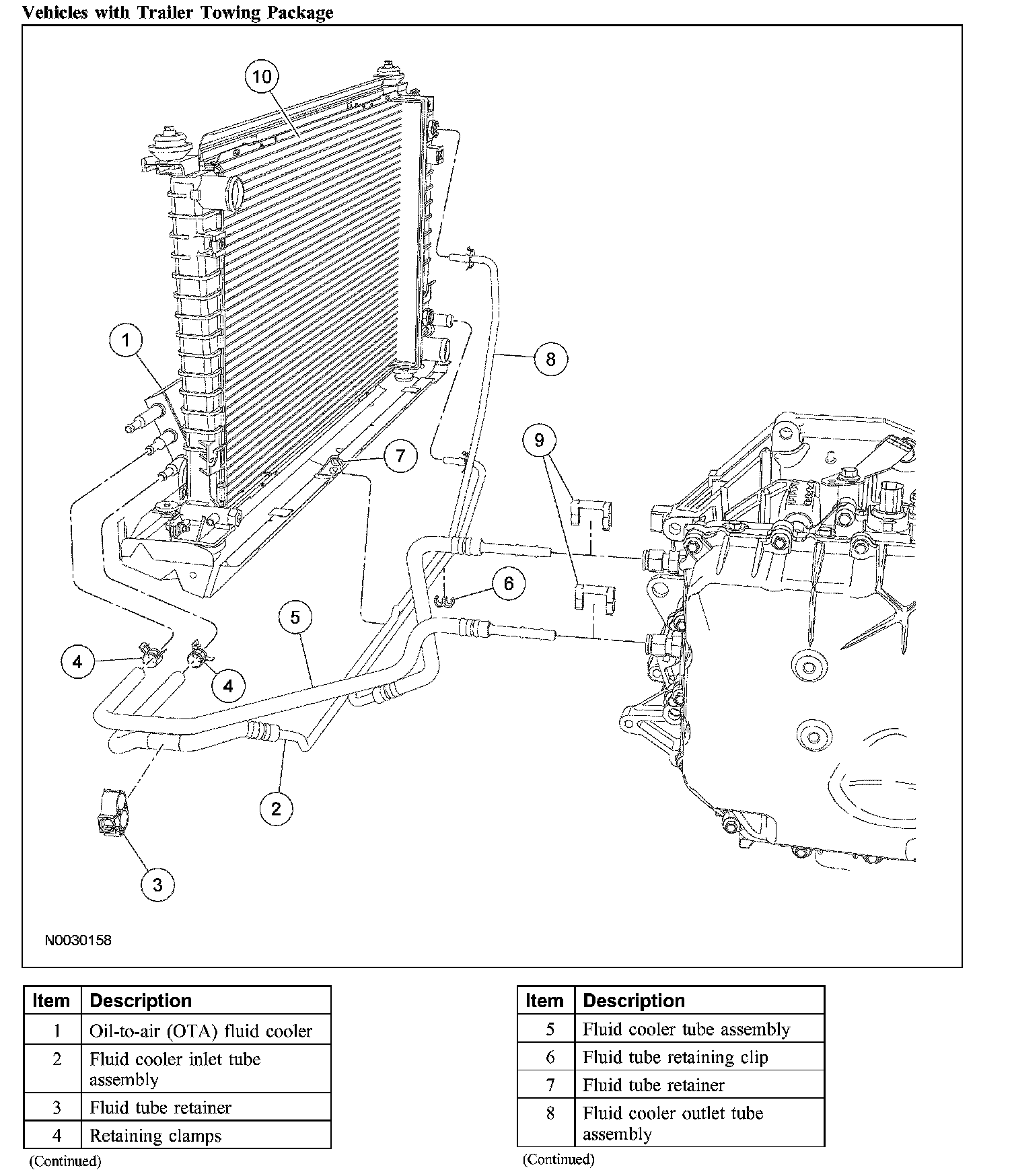 Vehicles with Trailer Towing Package

10
1
8
9
7
6
5
4
4
2
3

N0030158

| Item | Description |
|---|---|
| 1 | Oil-to-air (OTA) fluid cooler |
| 2 | Fluid cooler inlet tube assembly |
| 3 | Fluid tube retainer |
| 4 | Retaining clamps |

(Continued)

| Item | Description |
|---|---|
| 5 | Fluid cooler tube assembly |
| 6 | Fluid tube retaining clip |
| 7 | Fluid tube retainer |
| 8 | Fluid cooler outlet tube assembly |

(Continued)