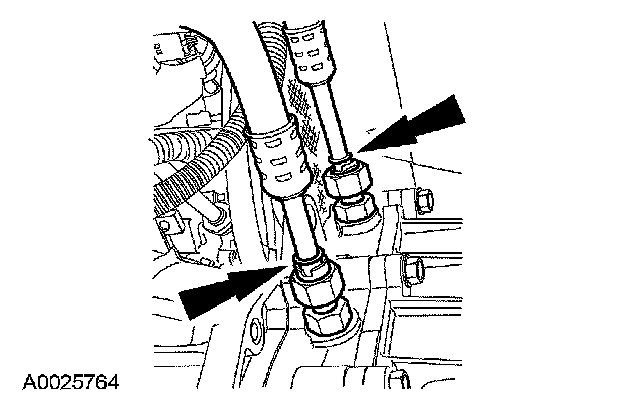 A0025764