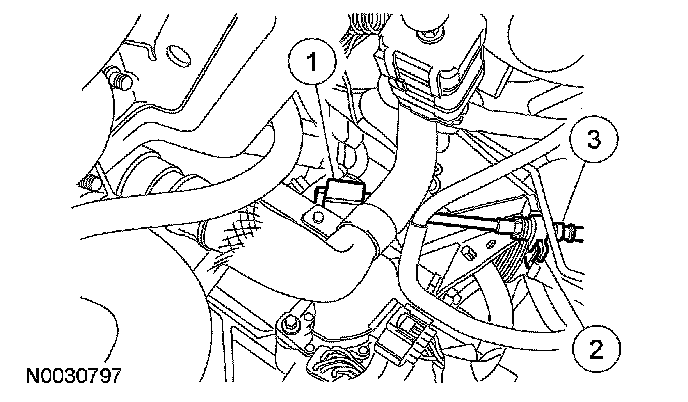 1
3
2
N0030797