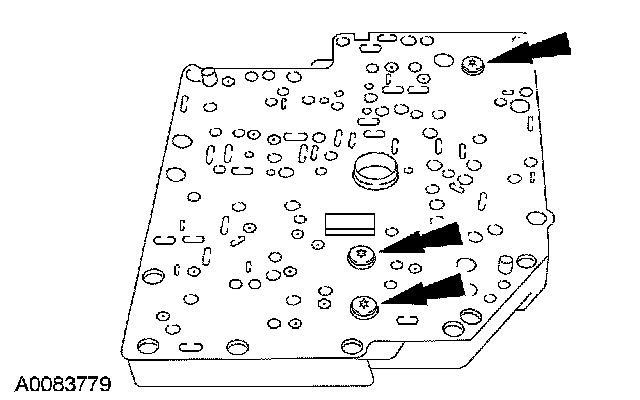 A0083779