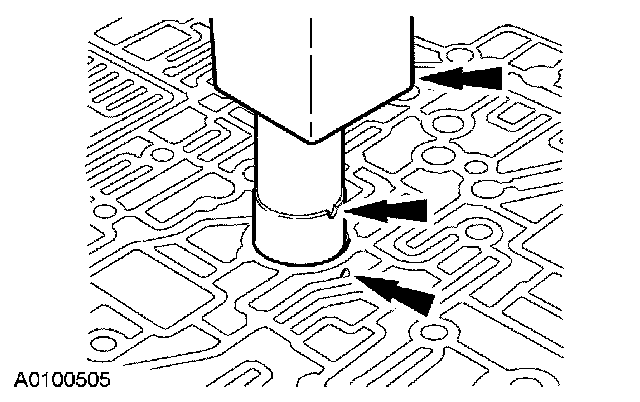 A0100505