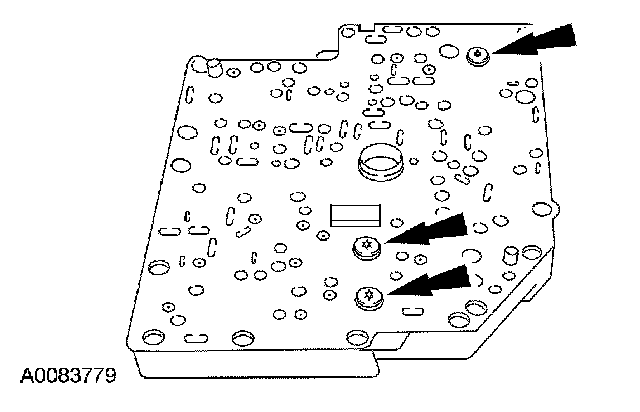 A0083779