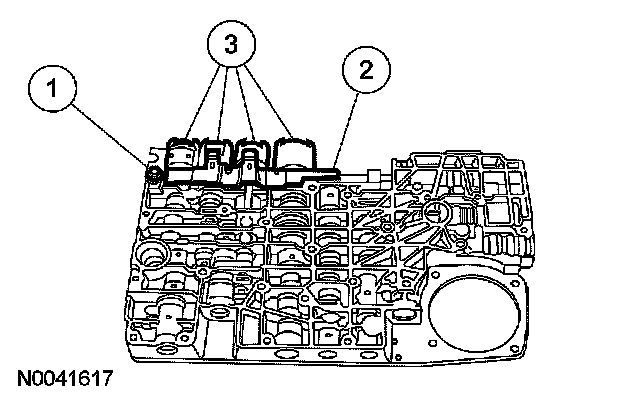 3
2
1
N0041617