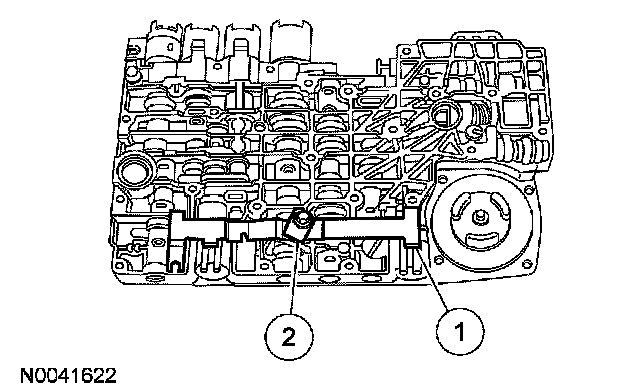 2

1

N0041622