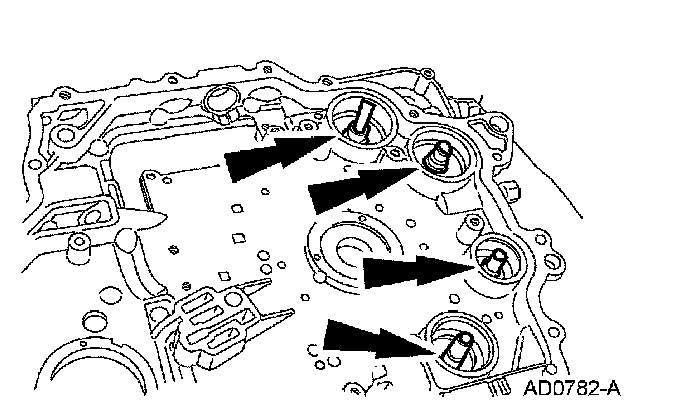 AD0782-A