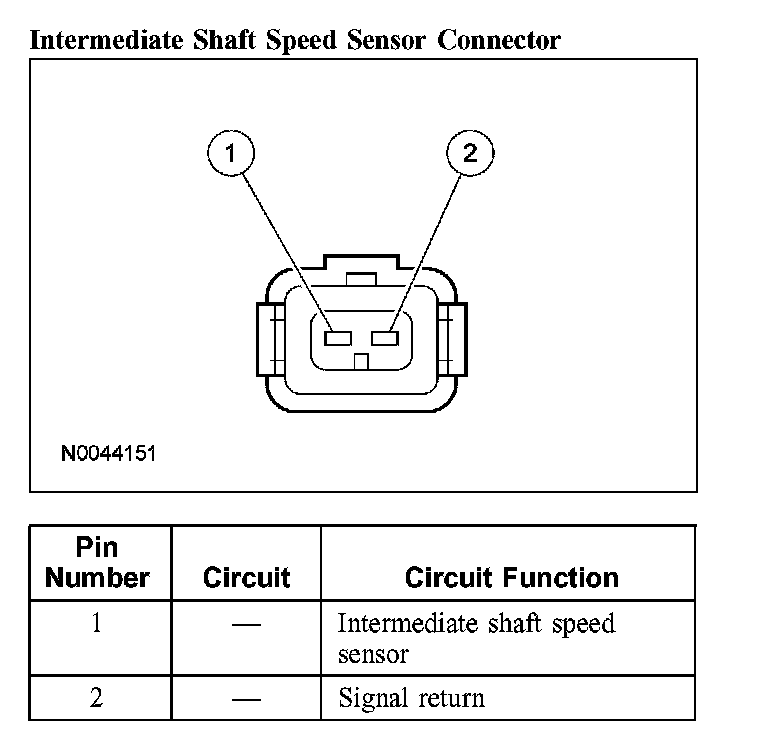 Intermediate Shaft Speed Sensor Connector

1

2

N0044151

| Pin Number | Circuit | Circuit Function |
|---|---|---|
| 1 | — | Intermediate shaft speed sensor |
| 2 | — | Signal return |