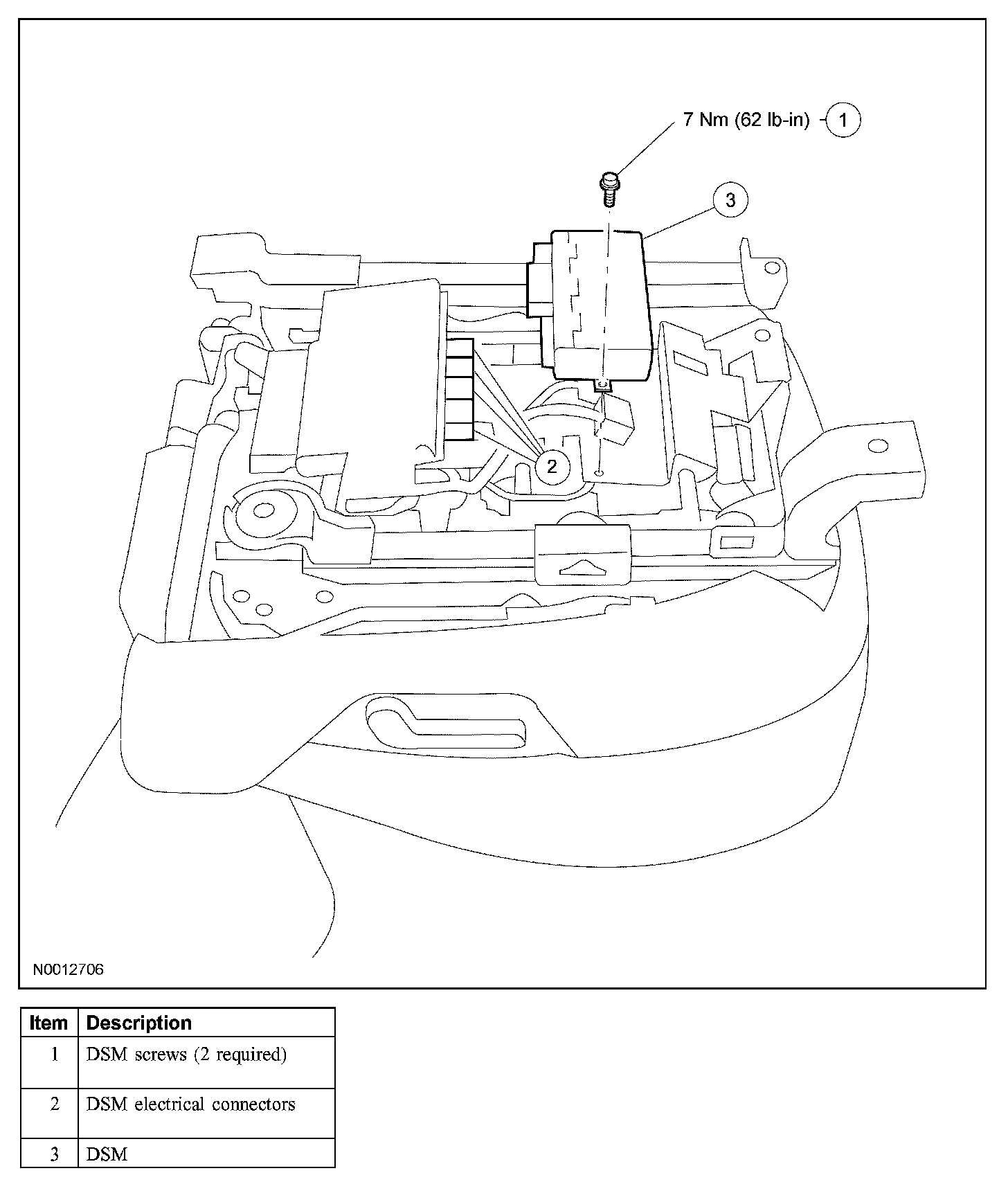 7 Nm (62 lb-in) 1

3

2

N0012706

| Item | Description |
|---|---|
| 1 | DSM screws (2 required) |
| 2 | DSM electrical connectors |
| 3 | DSM |