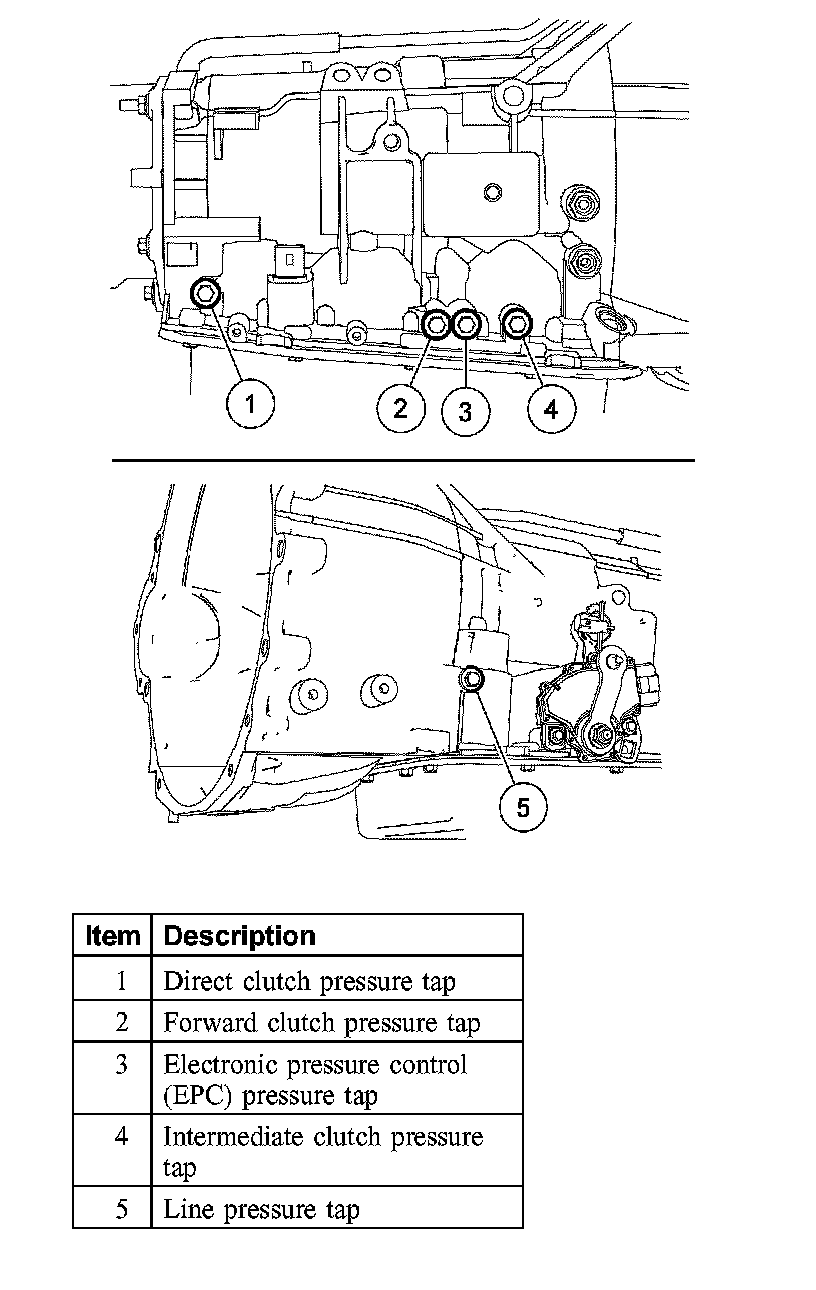 1

2

3

4

5

| Item | Description |
|---|---|
| 1 | Direct clutch pressure tap |
| 2 | Forward clutch pressure tap |
| 3 | Electronic pressure control (EPC) pressure tap |
| 4 | Intermediate clutch pressure tap |
| 5 | Line pressure tap |