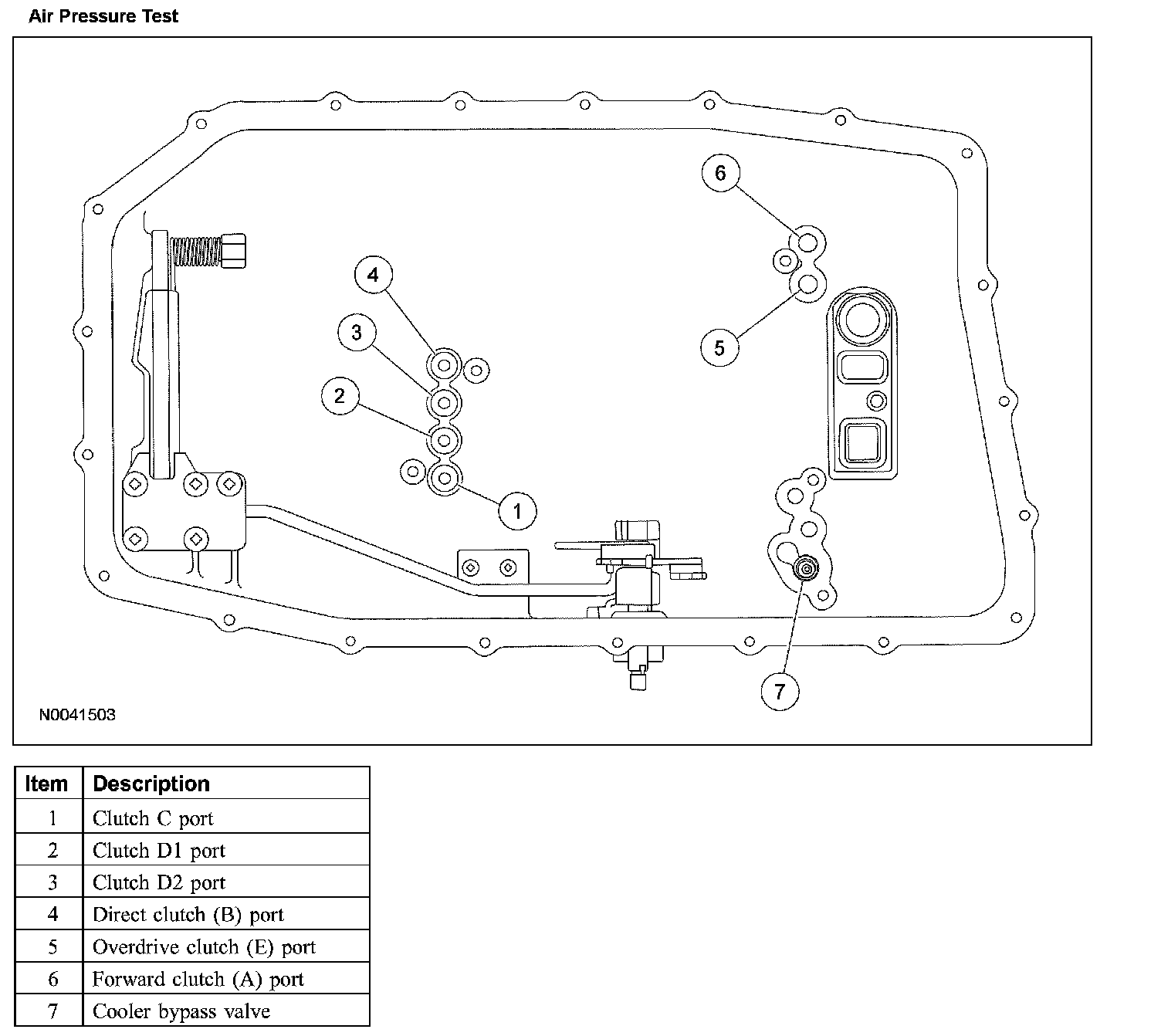 Air Pressure Test

6
4
3
5
2
1
7

N0041503

| Item | Description |
|---|---|
| 1 | Clutch C port |
| 2 | Clutch D1 port |
| 3 | Clutch D2 port |
| 4 | Direct clutch (B) port |
| 5 | Overdrive clutch (E) port |
| 6 | Forward clutch (A) port |
| 7 | Cooler bypass valve |