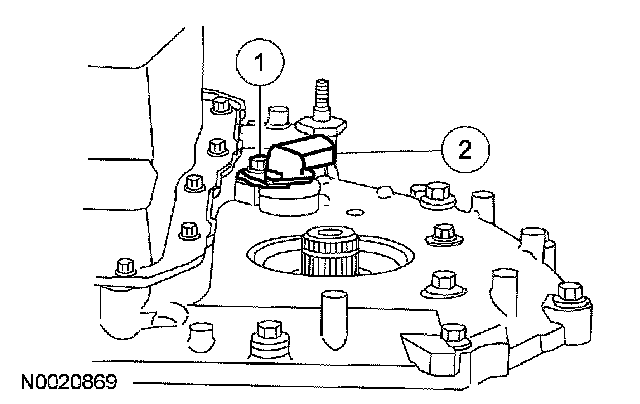 1
2
N0020869