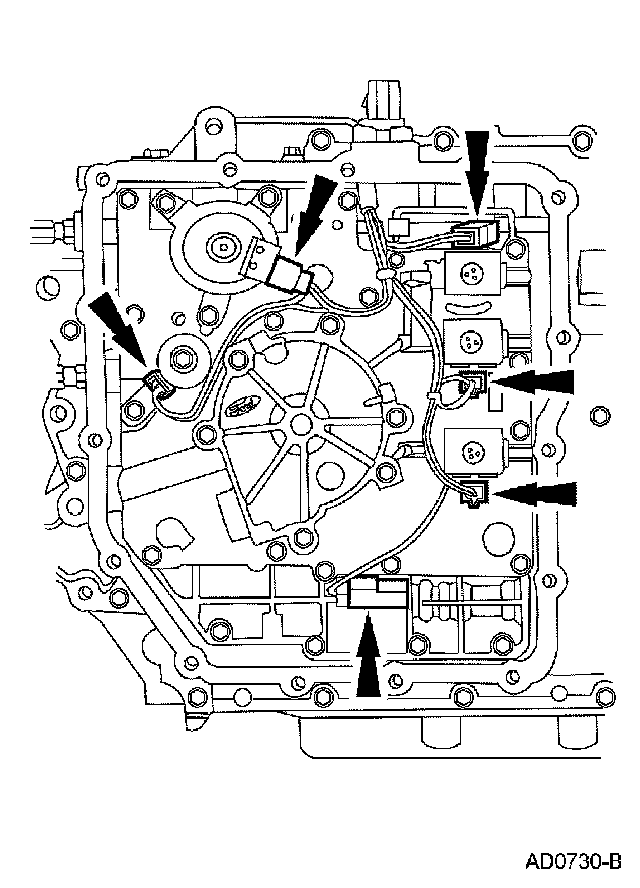 AD0730-B