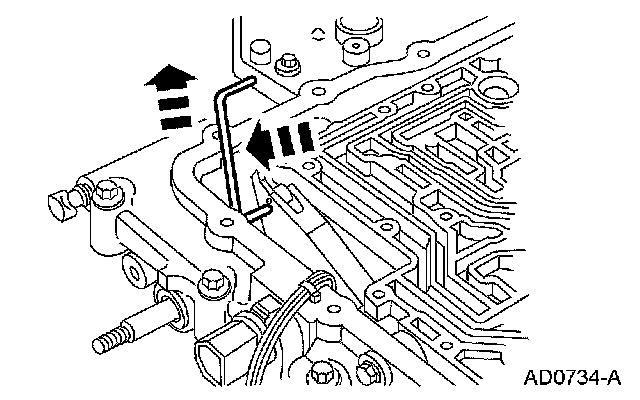 AD0734-A