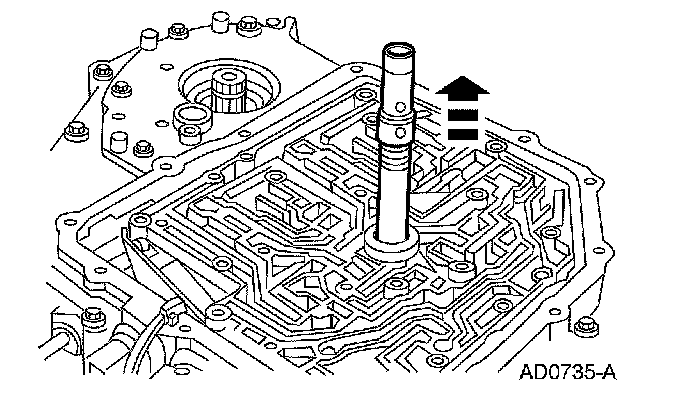 AD0735-A