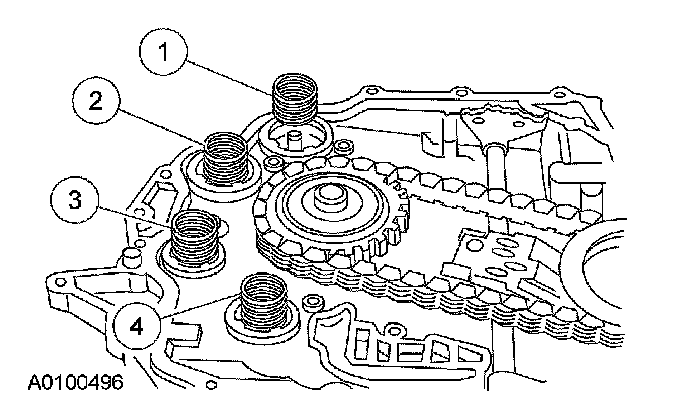 1
2
3
4
A0100496