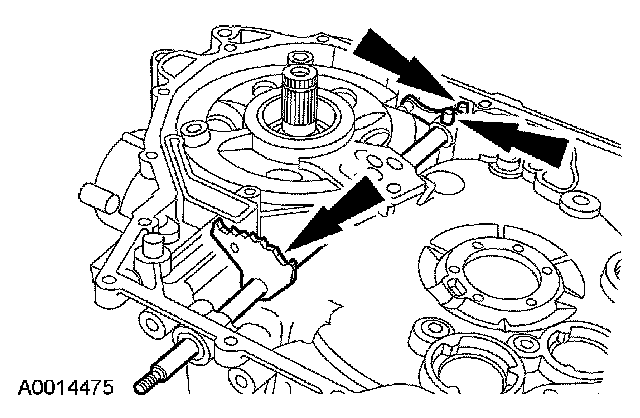 A0014475