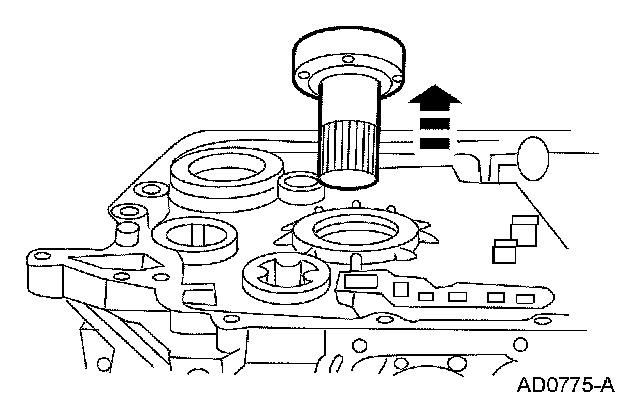 AD0775-A