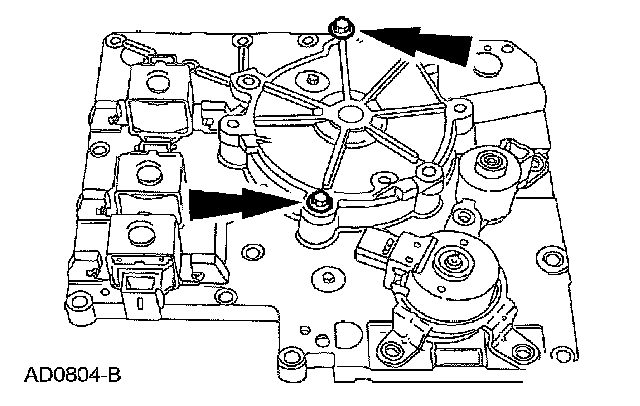 AD0804-B