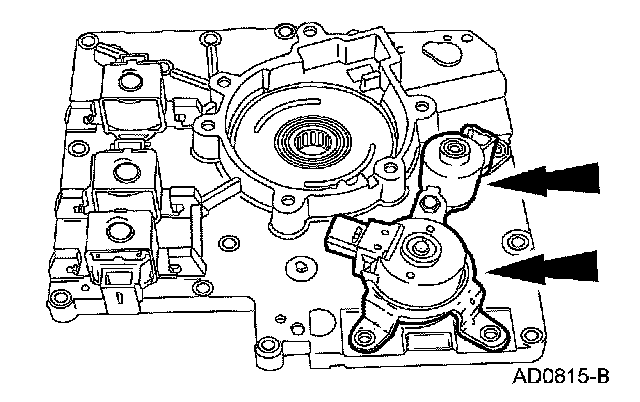 AD0815-B