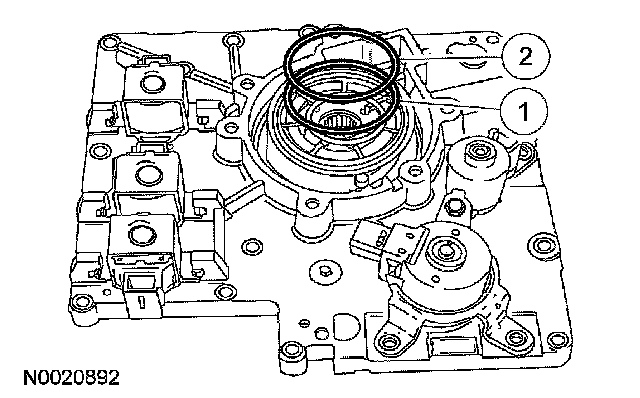 2
1
N0020892