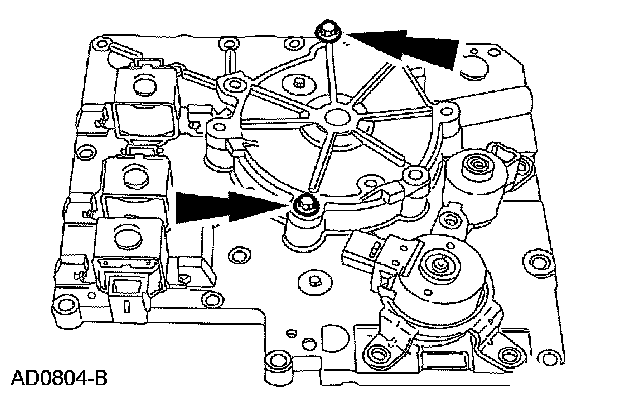 AD0804-B