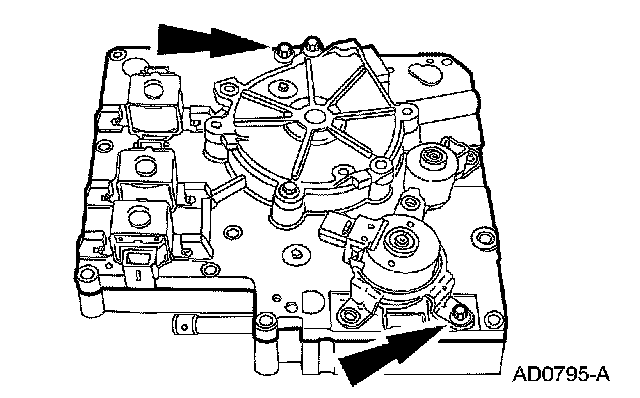 AD0795-A