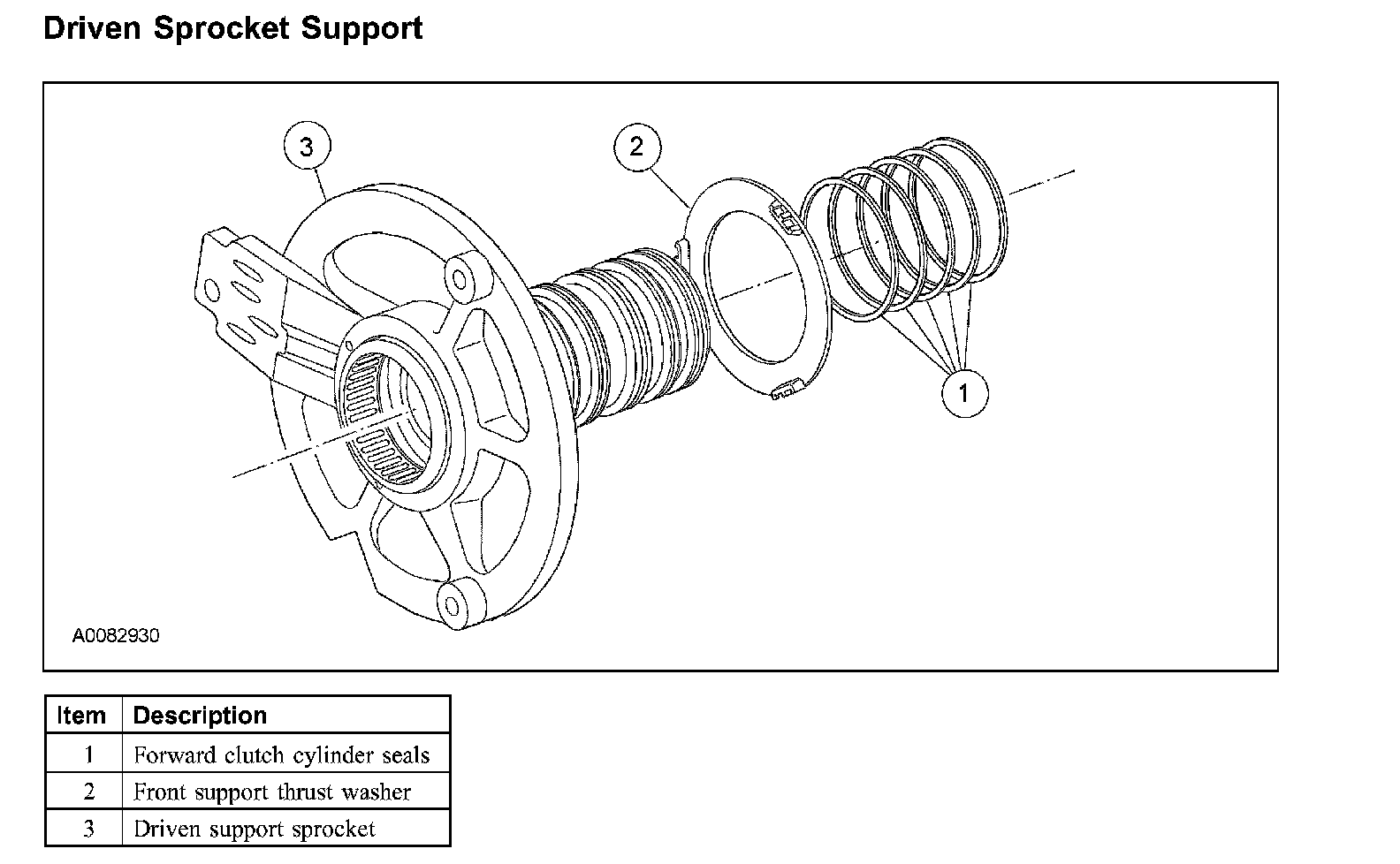 Driven Sprocket Support

3

2

1

A0082930

| Item | Description |
|---|---|
| 1 | Forward clutch cylinder seals |
| 2 | Front support thrust washer |
| 3 | Driven support sprocket |