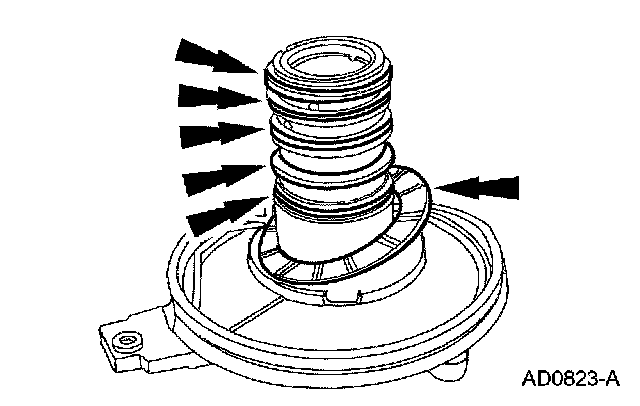 AD0823-A