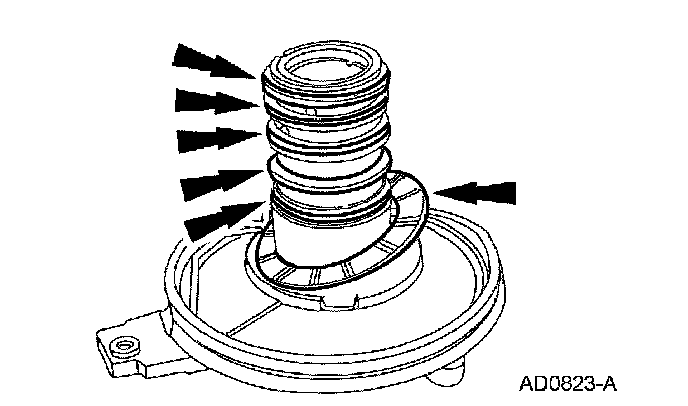 AD0823-A