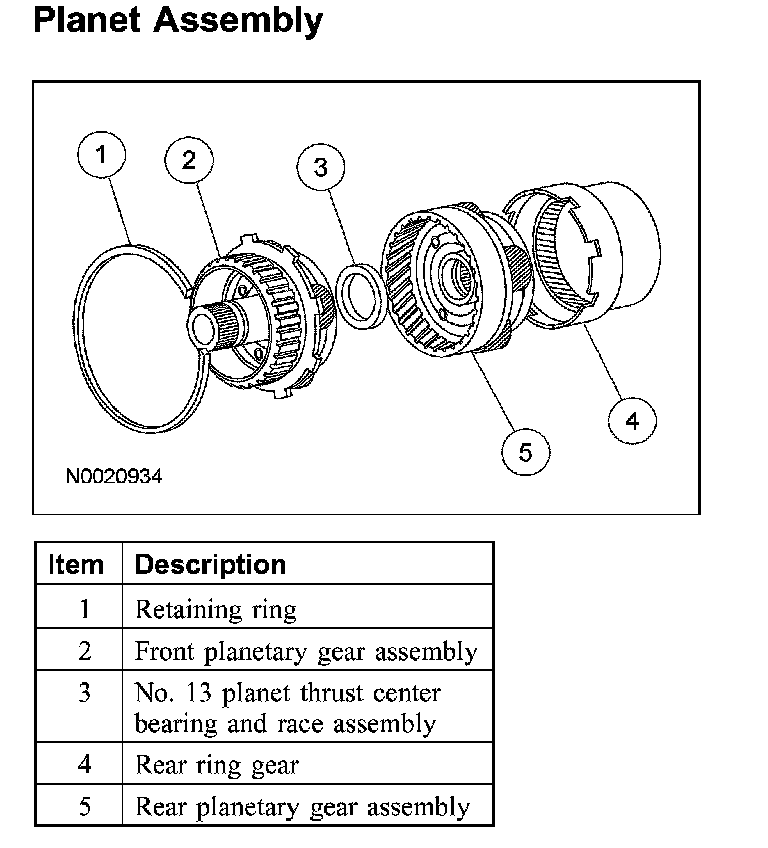 Planet Assembly

1
2
3
4
5
N0020934

| Item | Description |
|---|---|
| 1 | Retaining ring |
| 2 | Front planetary gear assembly |
| 3 | No. 13 planet thrust center bearing and race assembly |
| 4 | Rear ring gear |
| 5 | Rear planetary gear assembly |