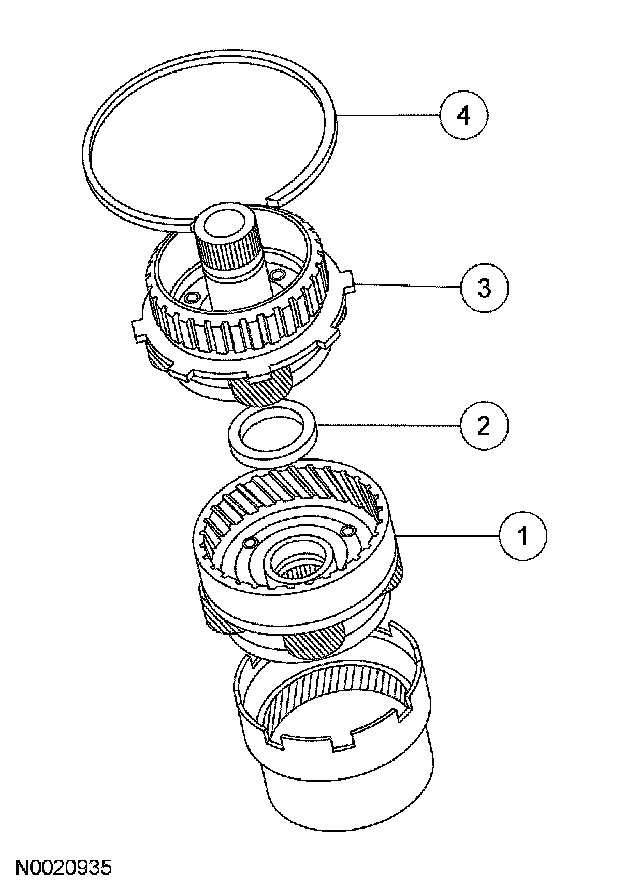 4
3
2
1
N0020935