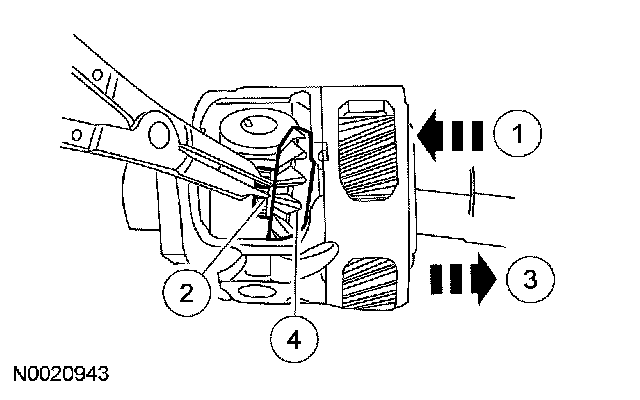 1

2

3

4

N0020943