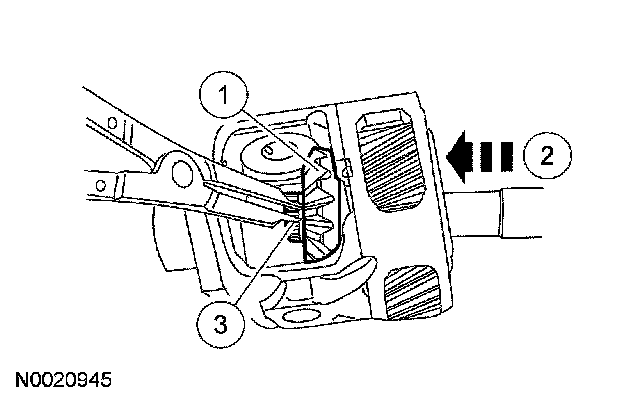 1
2
3
N0020945