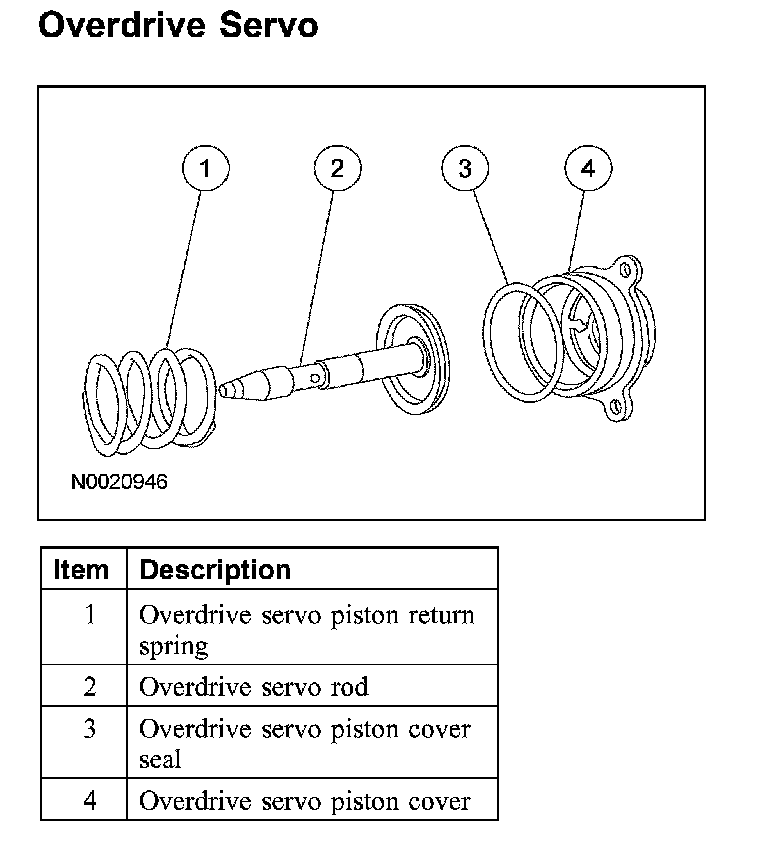 Overdrive Servo

1
2
3
4

N0020946

| Item | Description |
|---|---|
| 1 | Overdrive servo piston return spring |
| 2 | Overdrive servo rod |
| 3 | Overdrive servo piston cover seal |
| 4 | Overdrive servo piston cover |