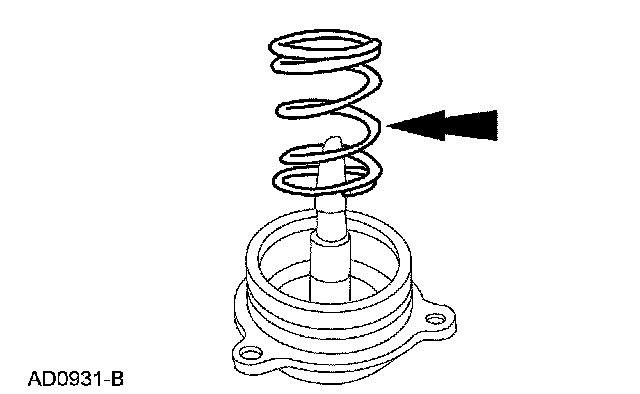 AD0931-B