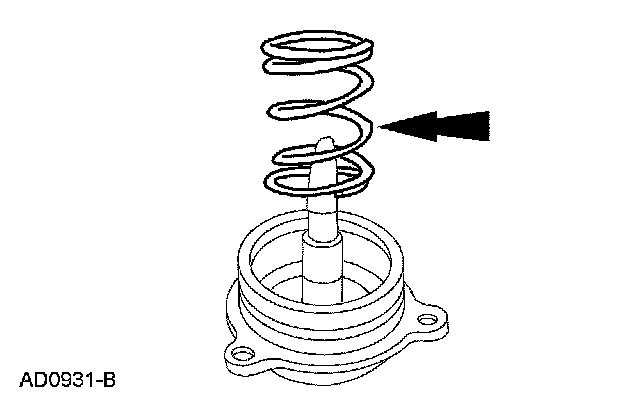 AD0931-B