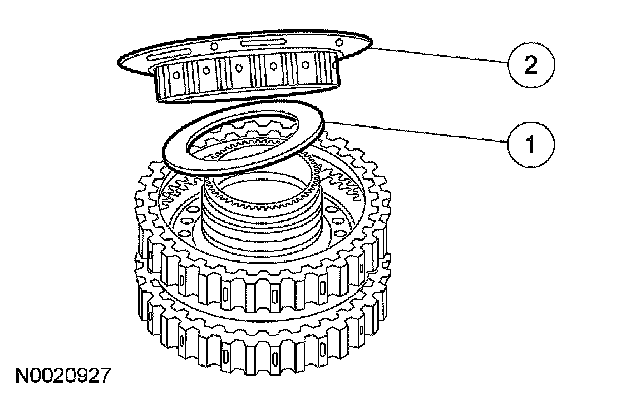 2

1

N0020927