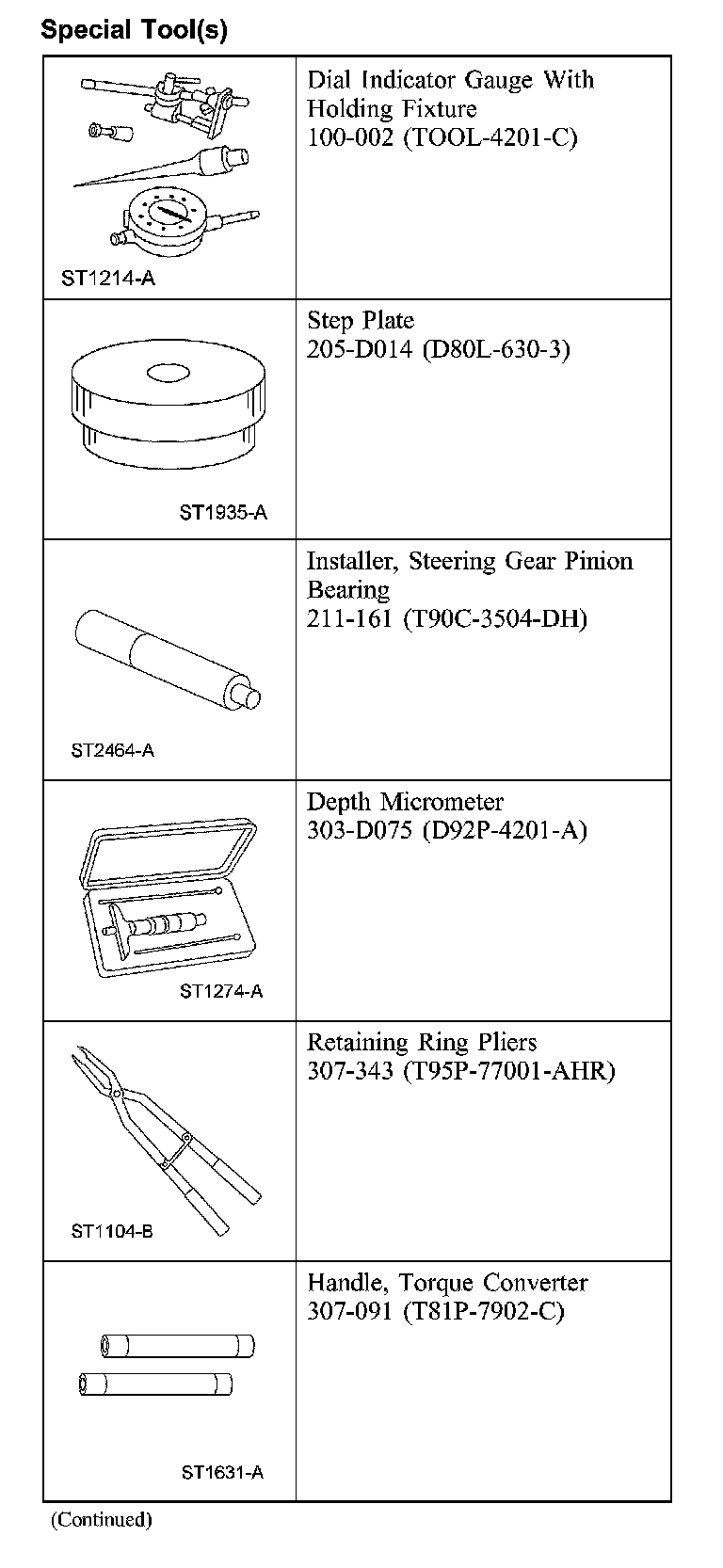 Special Tool(s)

| | |
|---|---|
| ST1214-A | Dial Indicator Gauge With Holding Fixture 100-002 (TOOL-4201-C) |
| ST1935-A | Step Plate 205-D014 (D80L-630-3) |
| ST2464-A | Installer, Steering Gear Pinion Bearing 211-161 (T90C-3504-DH) |
| ST1274-A | Depth Micrometer 303-D075 (D92P-4201-A) |
| ST1104-B | Retaining Ring Pliers 307-343 (T95P-77001-AHR) |
| ST1631-A | Handle, Torque Converter 307-091 (T81P-7902-C) |

(Continued)