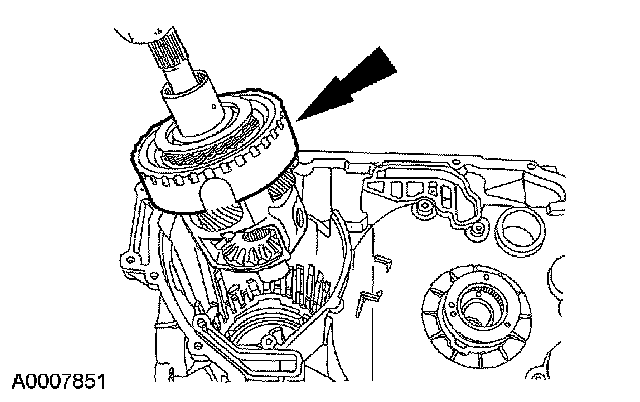 A0007851