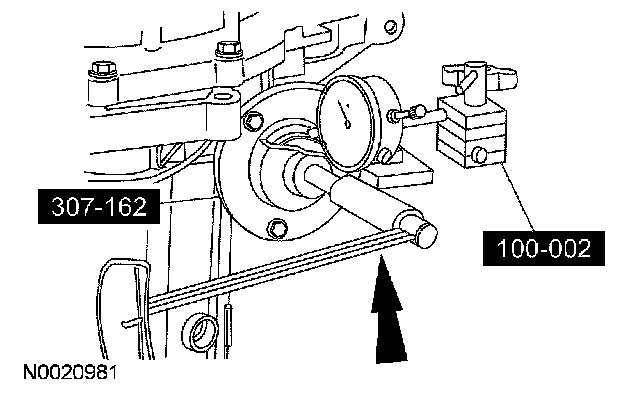 307-162

100-002

N0020981