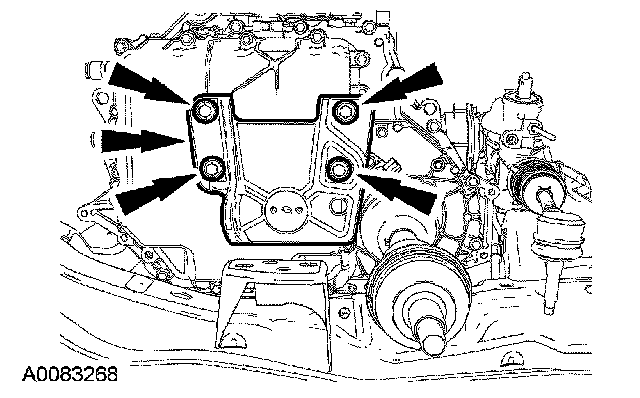 A0083268