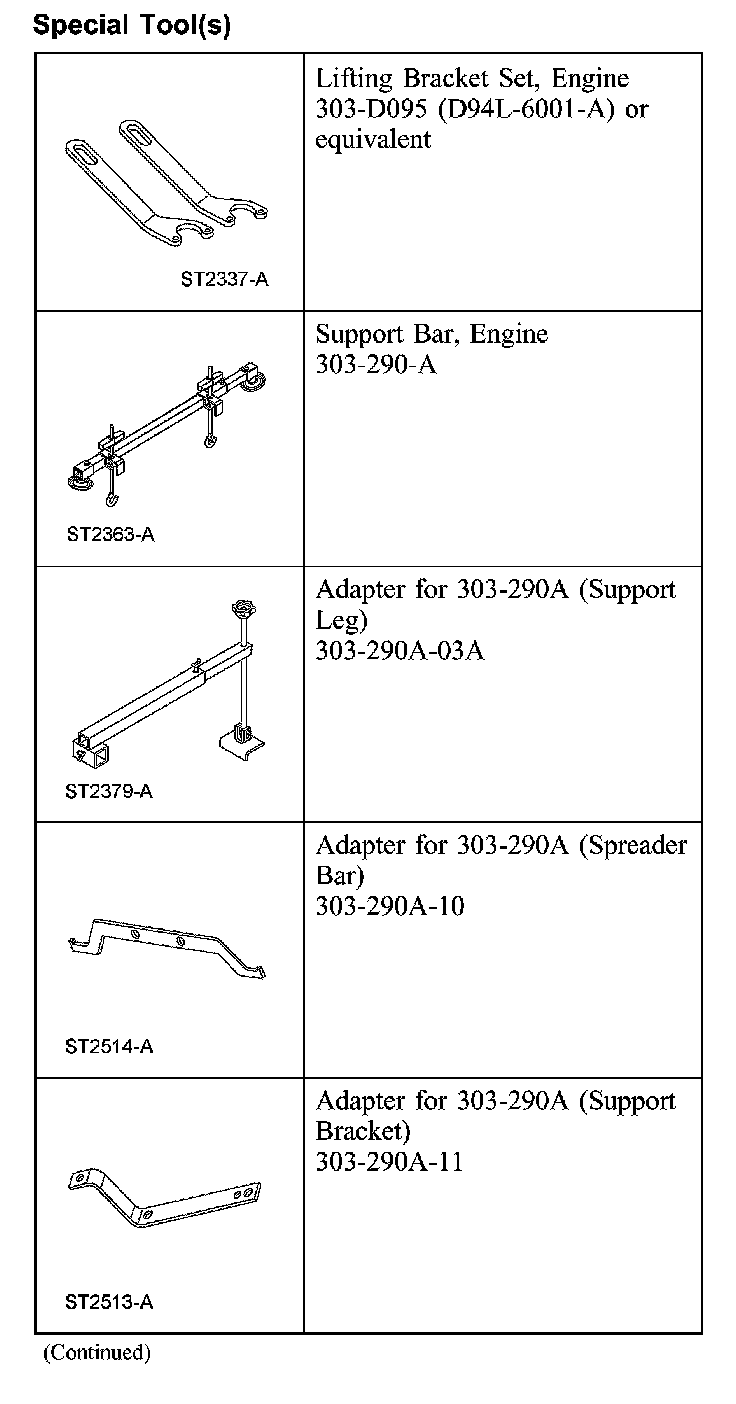 Special Tool(s)

| | |
|---|---|
| ST2337-A | Lifting Bracket Set, Engine 303-D095 (D94L-6001-A) or equivalent |
| ST2363-A | Support Bar, Engine 303-290-A |
| ST2379-A | Adapter for 303-290A (Support Leg) 303-290A-03A |
| ST2514-A | Adapter for 303-290A (Spreader Bar) 303-290A-10 |
| ST2513-A | Adapter for 303-290A (Support Bracket) 303-290A-11 |

(Continued)