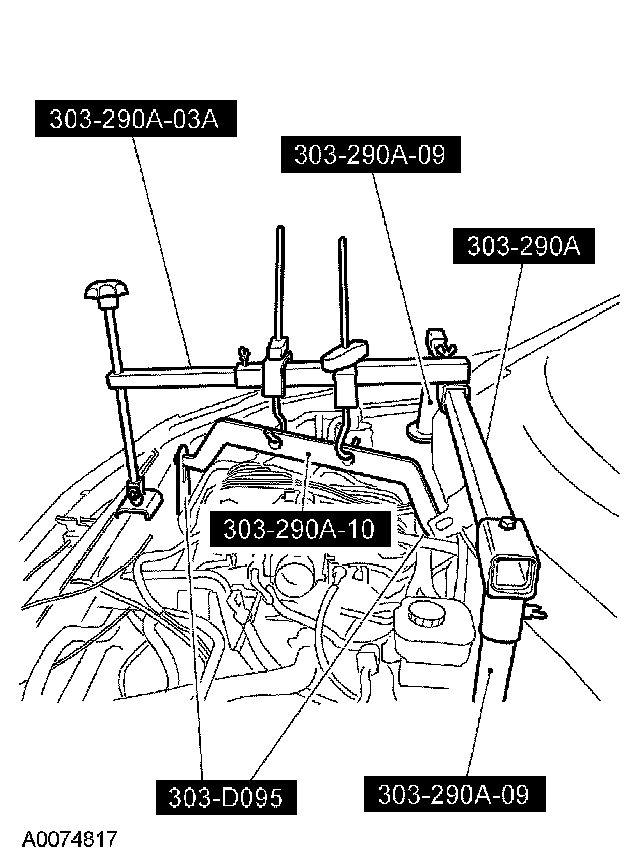 303-290A-03A

303-290A-09

303-290A

303-290A-10

303-D095

303-290A-09

A0074817